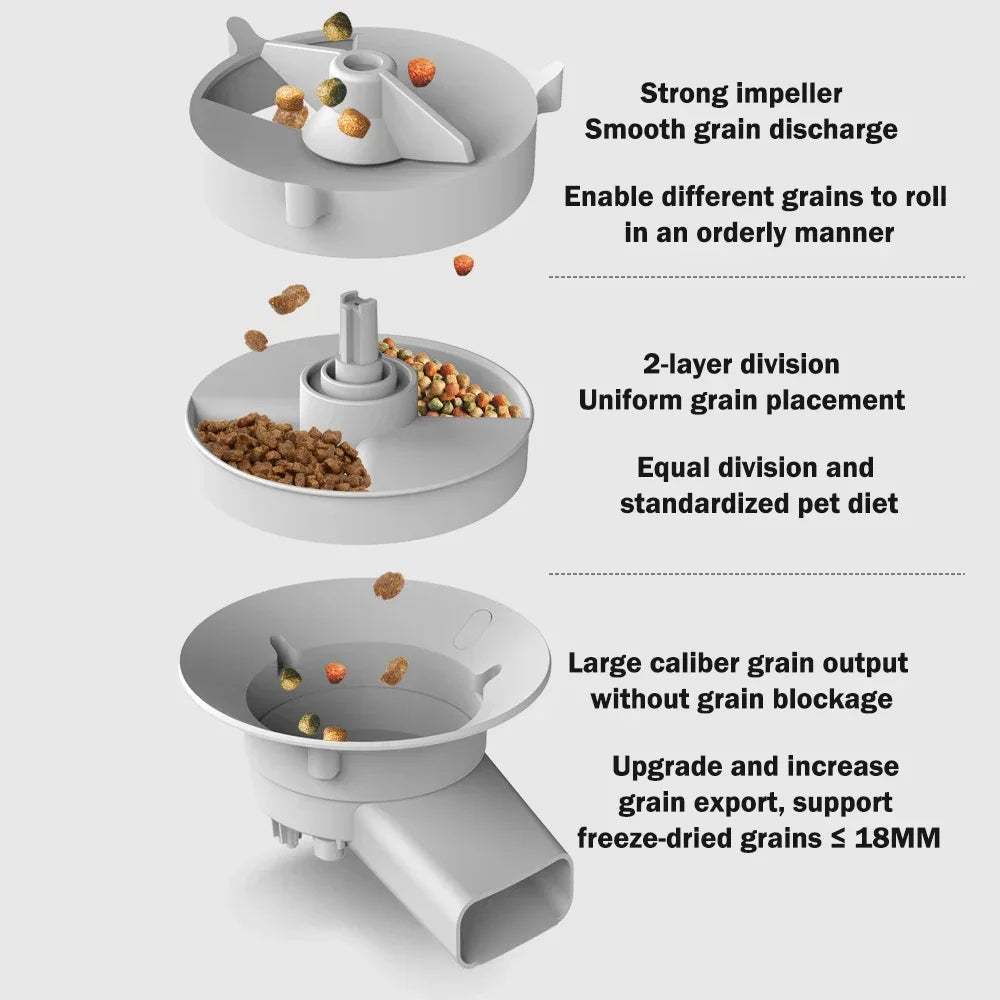 Strong impeller
Smooth grain discharge

Enable different grains to roll in an orderly manner

2-layer division
Uniform grain placement

Equal division and standardized pet diet

Large caliber grain output without grain blockage

Upgrade and increase grain export, support freeze-dried grains ≤ 18MM