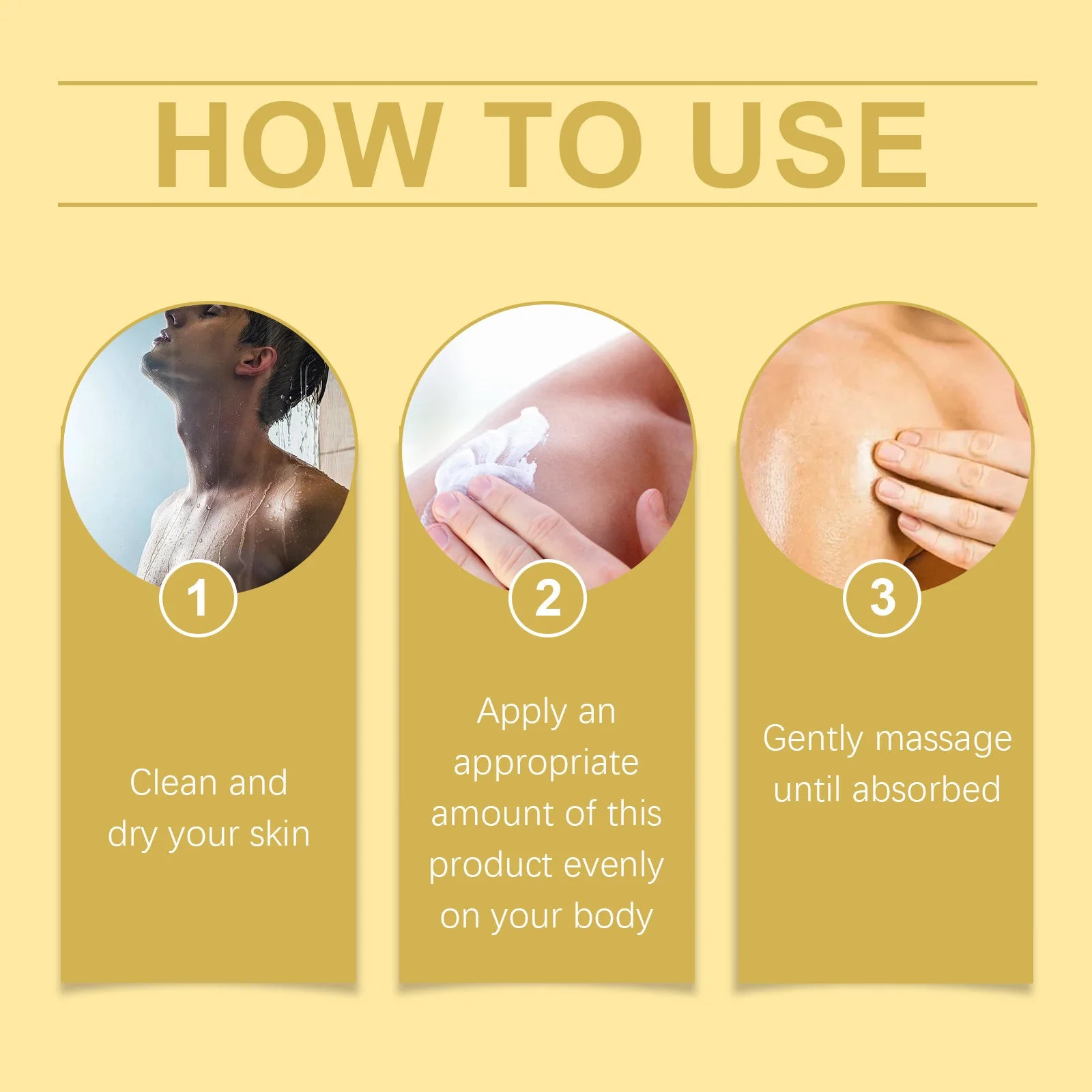 HOW TO USE

1

Clean and dry your skin

2

Apply an appropriate amount of this product evenly on your body

3

Gently massage until absorbed